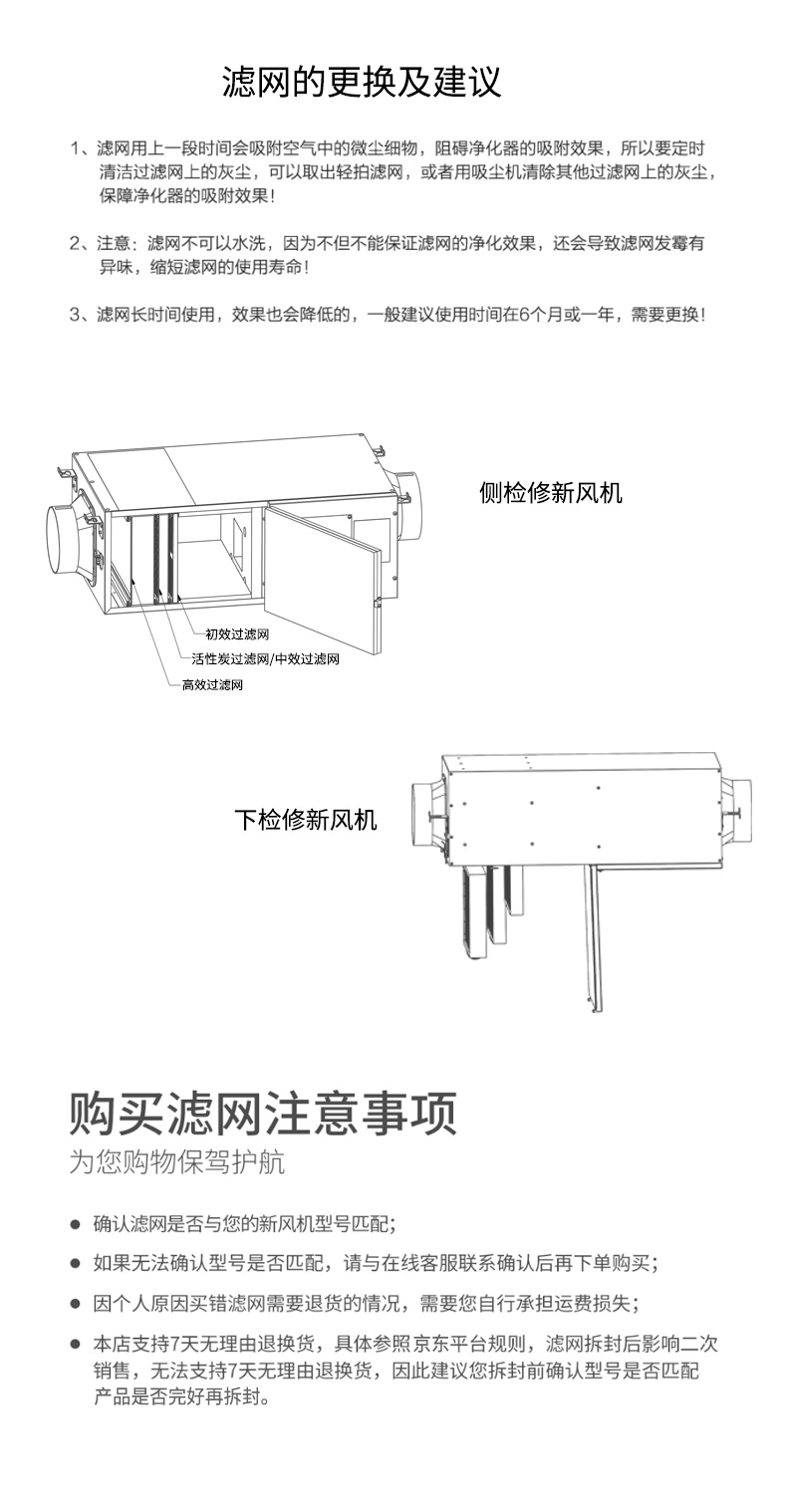 滤网的更换及建议

1、滤网用上一段时间会吸附空气中的微尘细物，阻碍净化器的吸附效果，所以要定时清洁过滤网上的灰尘，可以取出轻拍滤网，或者用吸尘机清除其他过滤网上的灰尘，保障净化器的吸附效果！

2、注意：滤网不可以水洗，因为不但不能保证滤网的净化效果，还会导致滤网发霉有异味，缩短滤网的使用寿命！

3、滤网长时间使用，效果也会降低的，一般建议使用时间在6个月或一年，需要更换！

侧检修新风机

初效过滤网
活性炭过滤网/中效过滤网
高效过滤网

下检修新风机

购买滤网注意事项
为您购物保驾护航

● 确认滤网是否与您的新风机型号匹配；

● 如果无法确认型号是否匹配，请与在线客服联系确认后再下单购买；

● 因个人原因买错滤网需要退货的情况，需要您自行承担运费损失；

● 本店支持7天无理由退换货，具体参照京东平台规则，滤网拆封后影响二次销售，无法支持7天无理由退换货，因此建议您拆封前确认型号是否匹配产品是否完好再拆封。